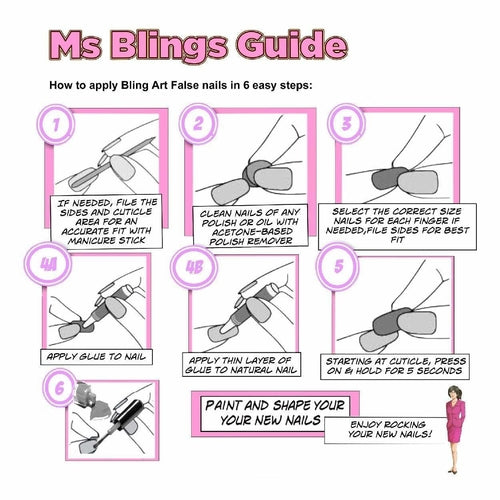 Ms Blings Guide

How to apply Bling Art False nails in 6 easy steps:

1

IF NEEDED, FILE THE SIDES AND CUTICLE AREA FOR AN ACCURATE FIT WITH MANICURE STICK

2

CLEAN NAILS OF ANY POLISH OR OIL WITH ACETONE-BASED POLISH REMOVER

3

SELECT THE CORRECT SIZE NAILS FOR EACH FINGER IF NEEDED,FILE SIDES FOR BEST FIT

4A

APPLY GLUE TO NAIL

4B

APPLY THIN LAYER OF GLUE TO NATURAL NAIL

5

STARTING AT CUTICLE, PRESS ON & HOLD FOR 5 SECONDS

6

PAINT AND SHAPE YOUR YOUR NEW NAILS

ENJOY ROCKING YOUR NEW NAILS!